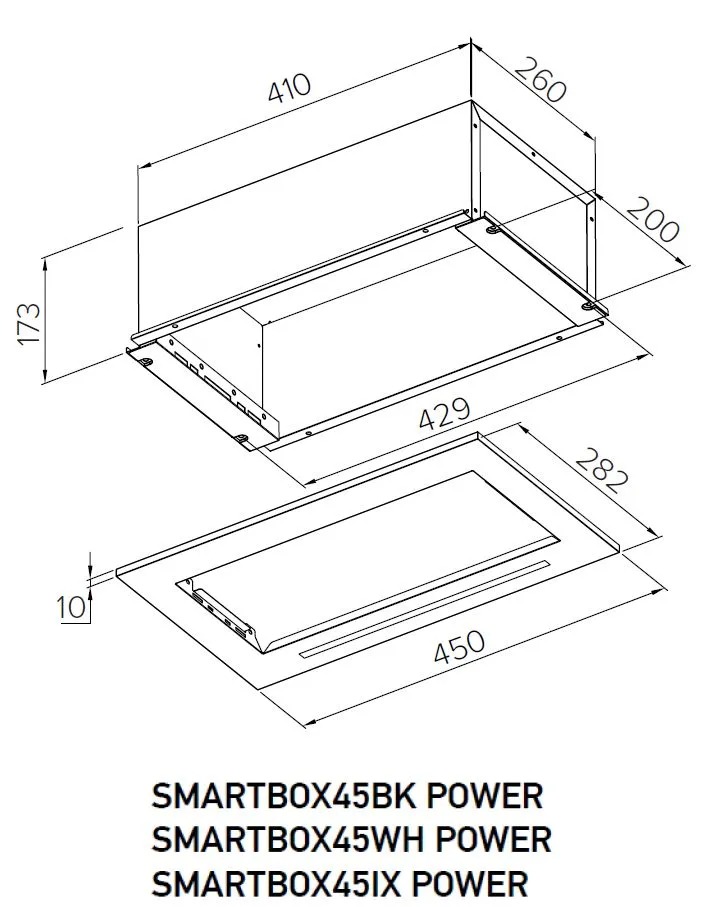 410
260
200
173
429
282
10
450

SMARTBOX45BK POWER
SMARTBOX45WH POWER
SMARTBOX45IX POWER