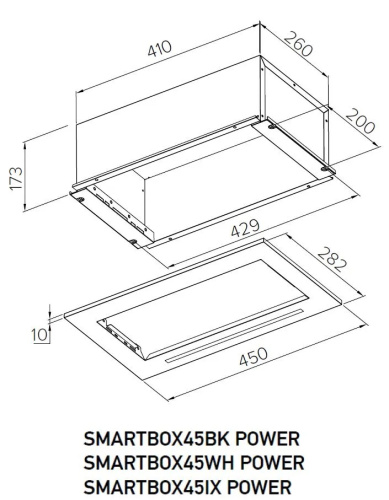 410
260
200
173
429
282
10
450

SMARTBOX45BK POWER
SMARTBOX45WH POWER
SMARTBOX45IX POWER